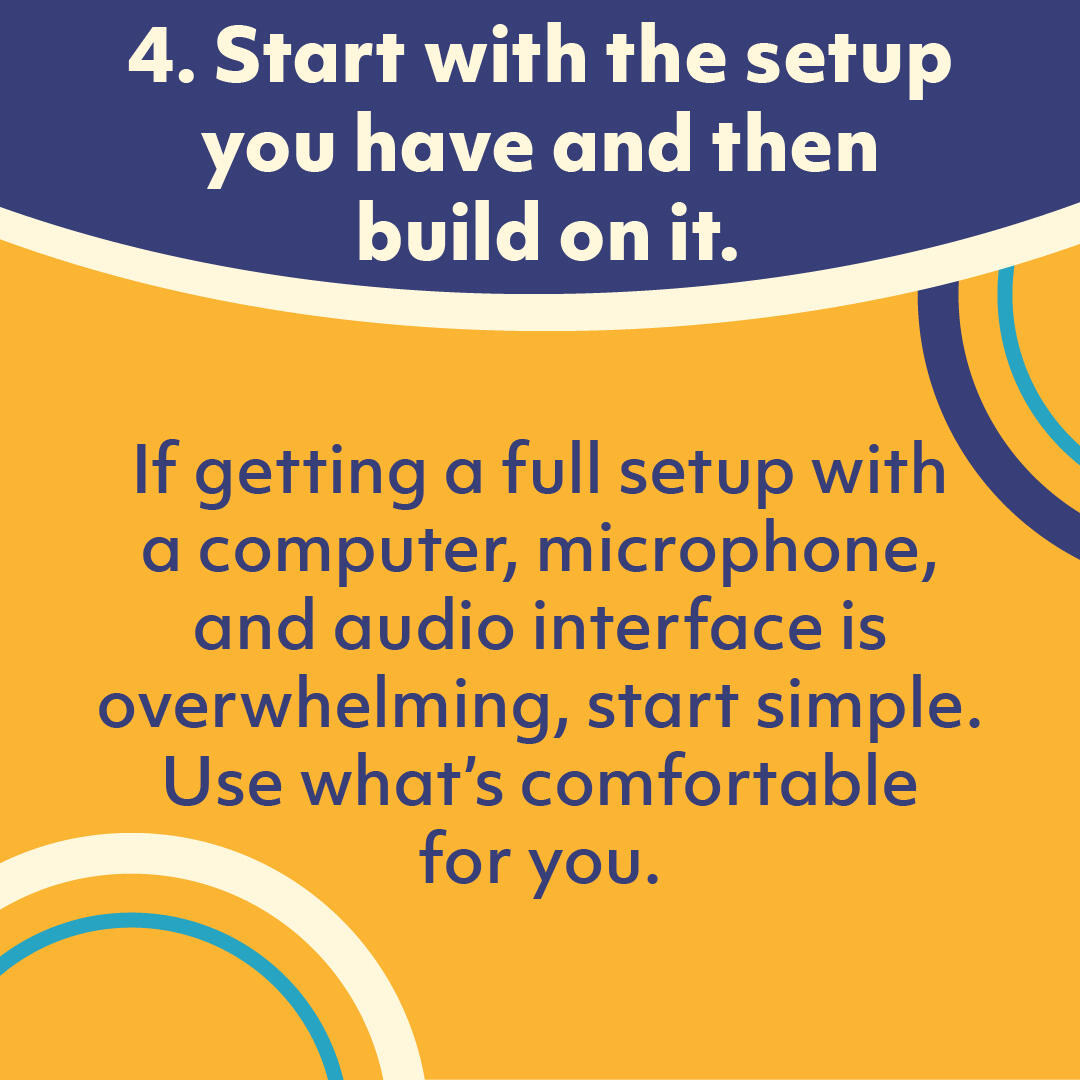 4. Start with the setup you have and then build on it.

If getting a full setup with a computer, microphone, and audio interface is overwhelming, start simple. Use what’s comfortable for you.